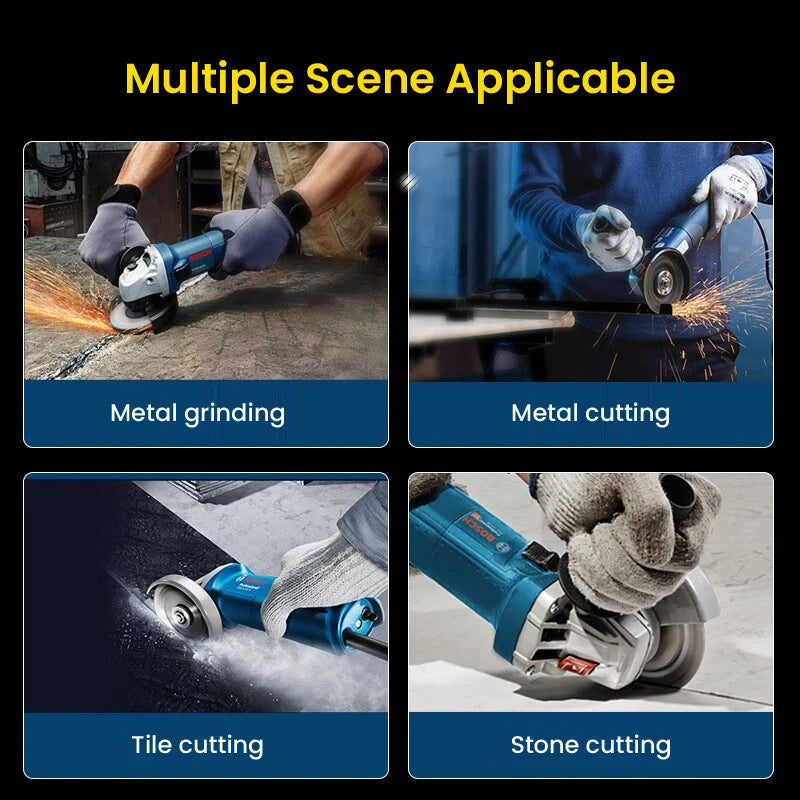 Multiple Scene Applicable

BOSCH

Metal grinding

Metal cutting

BOSCH

Tile cutting

BOSCH

Stone cutting