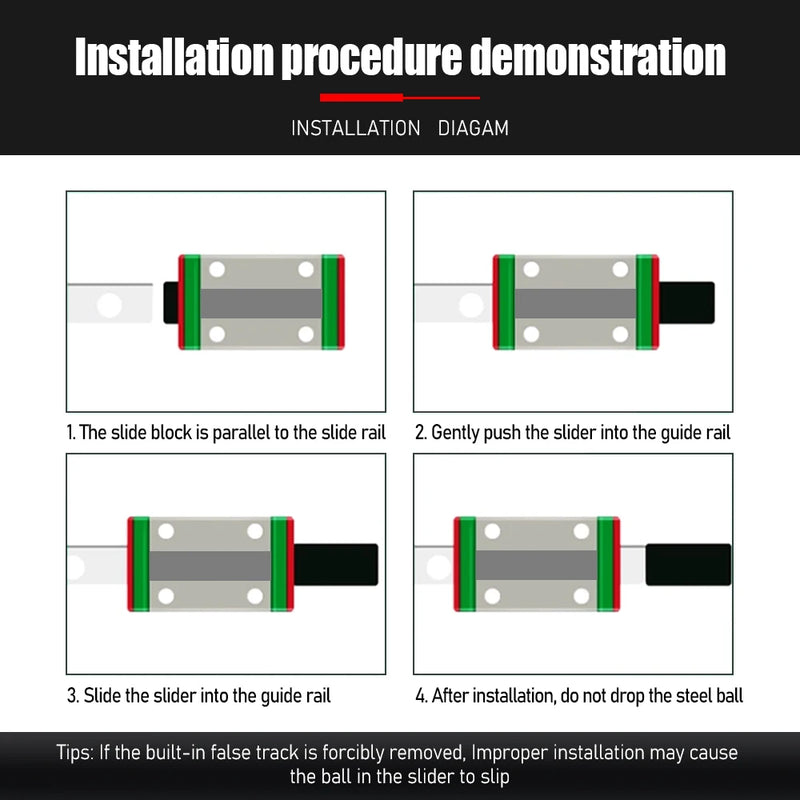 Installation procedure demonstration

INSTALLATION DIAGAM

1. The slide block is parallel to the slide rail

2. Gently push the slider into the guide rail

3. Slide the slider into the guide rail

4. After installation, do not drop the steel ball

Tips: If the built-in false track is forcibly removed, Improper installation may cause the ball in the slider to slip