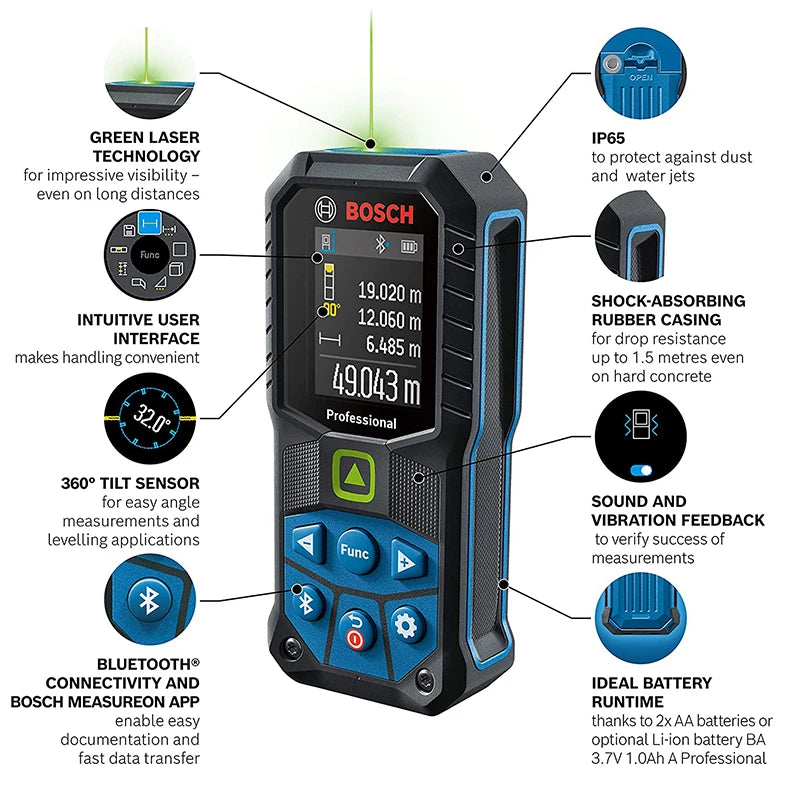 GREEN LASER TECHNOLOGY
for impressive visibility – even on long distances

Func

INTUITIVE USER INTERFACE
makes handling convenient

32.0°

360° TILT SENSOR
for easy angle measurements and levelling applications

BLUETOOTH® CONNECTIVITY AND BOSCH MEASUREON APP
enable easy documentation and fast data transfer

BOSCH

90°

19.020 m
12.060 m
6.485 m
49.043 m

Professional

Func

OPEN

IP65
to protect against dust and water jets

SHOCK-ABSORBING RUBBER CASING
for drop resistance up to 1.5 metres even on hard concrete

SOUND AND VIBRATION FEEDBACK
to verify success of measurements

IDEAL BATTERY RUNTIME
thanks to 2x AA batteries or optional Li-ion battery BA 3.7V 1.0Ah A Professional