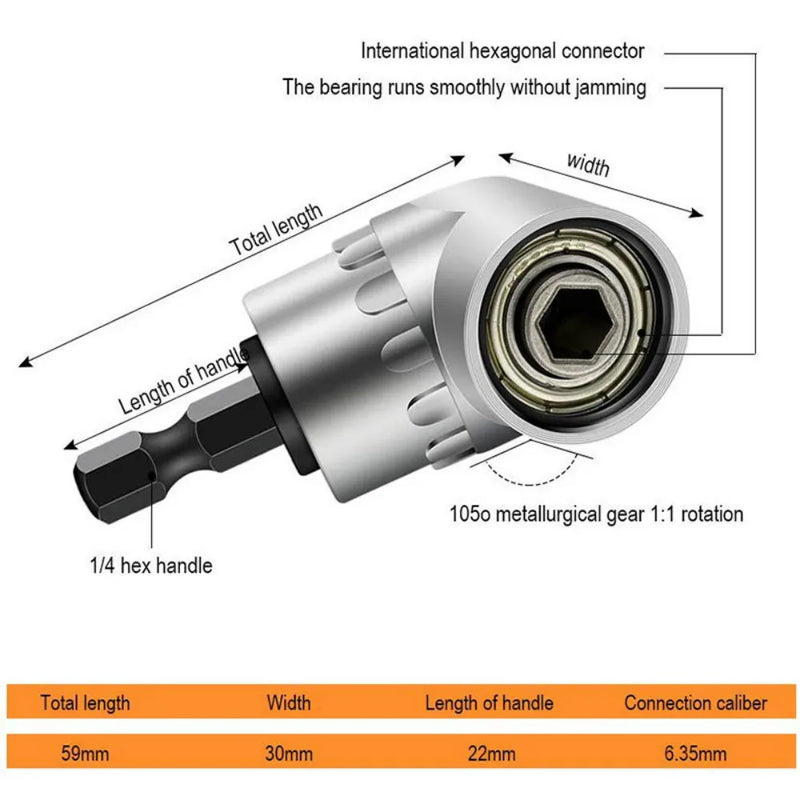 International hexagonal connector

The bearing runs smoothly without jamming

width

Total length

Length of handle

105o metallurgical gear 1:1 rotation

1/4 hex handle

| Total length | Width | Length of handle | Connection caliber |
|---|---|---|---|
| 59mm | 30mm | 22mm | 6.35mm |