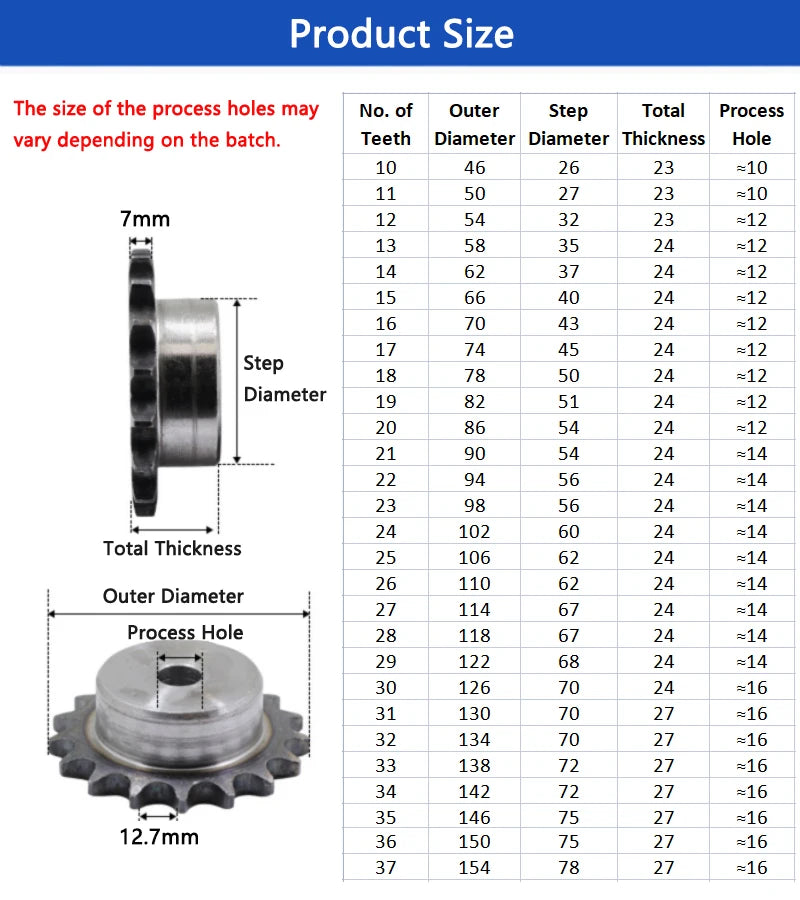 Product Size

The size of the process holes may vary depending on the batch.

7mm

Step Diameter

Total Thickness

Outer Diameter

Process Hole

12.7mm

| No. of Teeth | Outer Diameter | Step Diameter | Total Thickness | Process Hole |
|---|---|---|---|---|
| 10 | 46 | 26 | 23 | ≈10 |
| 11 | 50 | 27 | 23 | ≈10 |
| 12 | 54 | 32 | 23 | ≈12 |
| 13 | 58 | 35 | 24 | ≈12 |
| 14 | 62 | 37 | 24 | ≈12 |
| 15 | 66 | 40 | 24 | ≈12 |
| 16 | 70 | 43 | 24 | ≈12 |
| 17 | 74 | 45 | 24 | ≈12 |
| 18 | 78 | 50 | 24 | ≈12 |
| 19 | 82 | 51 | 24 | ≈12 |
| 20 | 86 | 54 | 24 | ≈12 |
| 21 | 90 | 54 | 24 | ≈14 |
| 22 | 94 | 56 | 24 | ≈14 |
| 23 | 98 | 56 | 24 | ≈14 |
| 24 | 102 | 60 | 24 | ≈14 |
| 25 | 106 | 62 | 24 | ≈14 |
| 26 | 110 | 62 | 24 | ≈14 |
| 27 | 114 | 67 | 24 | ≈14 |
| 28 | 118 | 67 | 24 | ≈14 |
| 29 | 122 | 68 | 24 | ≈14 |
| 30 | 126 | 70 | 24 | ≈16 |
| 31 | 130 | 70 | 27 | ≈16 |
| 32 | 134 | 70 | 27 | ≈16 |
| 33 | 138 | 72 | 27 | ≈16 |
| 34 | 142 | 72 | 27 | ≈16 |
| 35 | 146 | 75 | 27 | ≈16 |
| 36 | 150 | 75 | 27 | ≈16 |
| 37 | 154 | 78 | 27 | ≈16 |