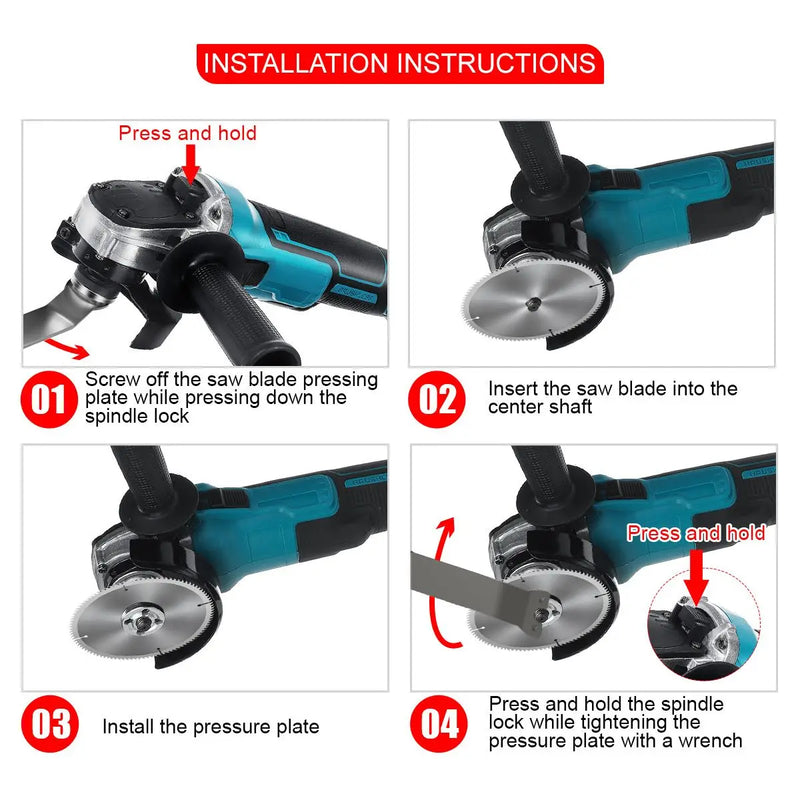 INSTALLATION INSTRUCTIONS

Press and hold

01 Screw off the saw blade pressing plate while pressing down the spindle lock

02 Insert the saw blade into the center shaft

03 Install the pressure plate

Press and hold

04 Press and hold the spindle lock while tightening the pressure plate with a wrench