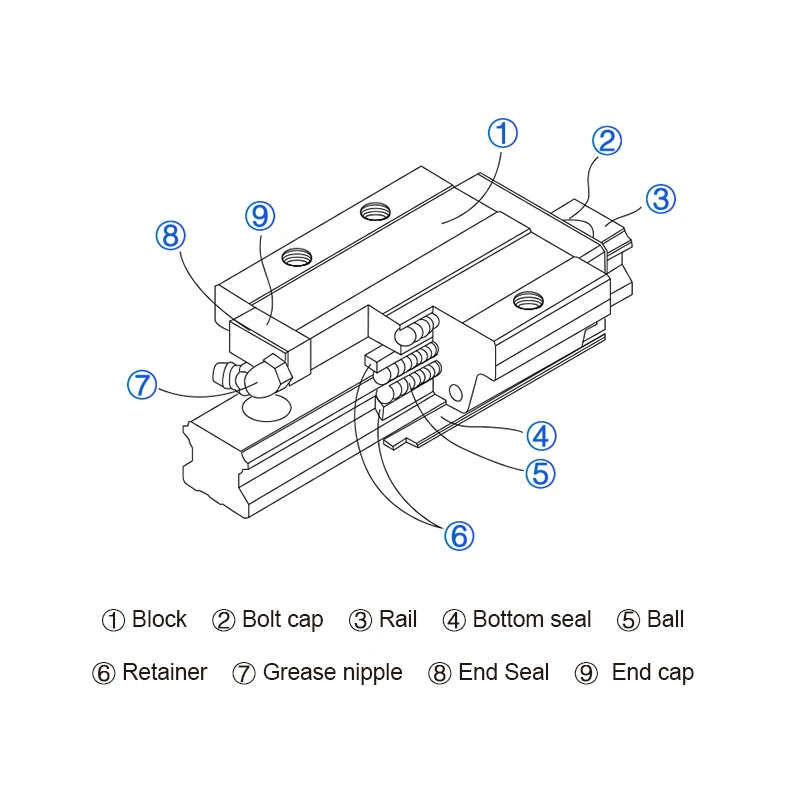 ①
②
③
⑨
⑧
⑦
④
⑤
⑥

① Block ② Bolt cap ③ Rail ④ Bottom seal ⑤ Ball

⑥ Retainer ⑦ Grease nipple ⑧ End Seal ⑨ End cap